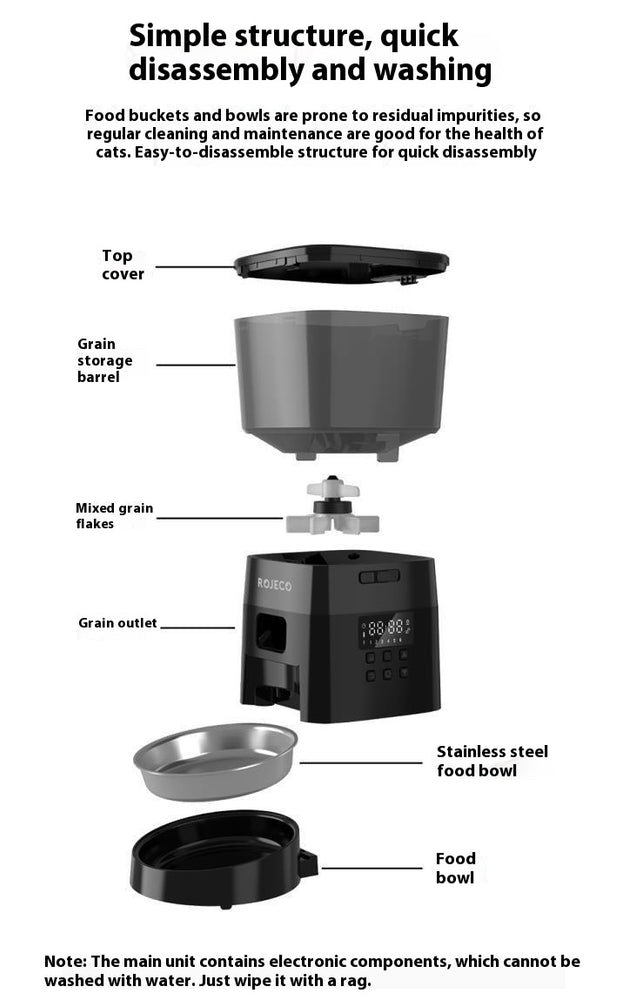 Simple structure, quick disassembly and washing

Food buckets and bowls are prone to residual impurities, so regular cleaning and maintenance are good for the health of cats. Easy-to-disassemble structure for quick disassembly

Top cover

Grain storage barrel

Mixed grain flakes

ROJECO

Grain outlet

88:88

Stainless steel food bowl

Food bowl

Note: The main unit contains electronic components, which cannot be washed with water. Just wipe it with a rag.